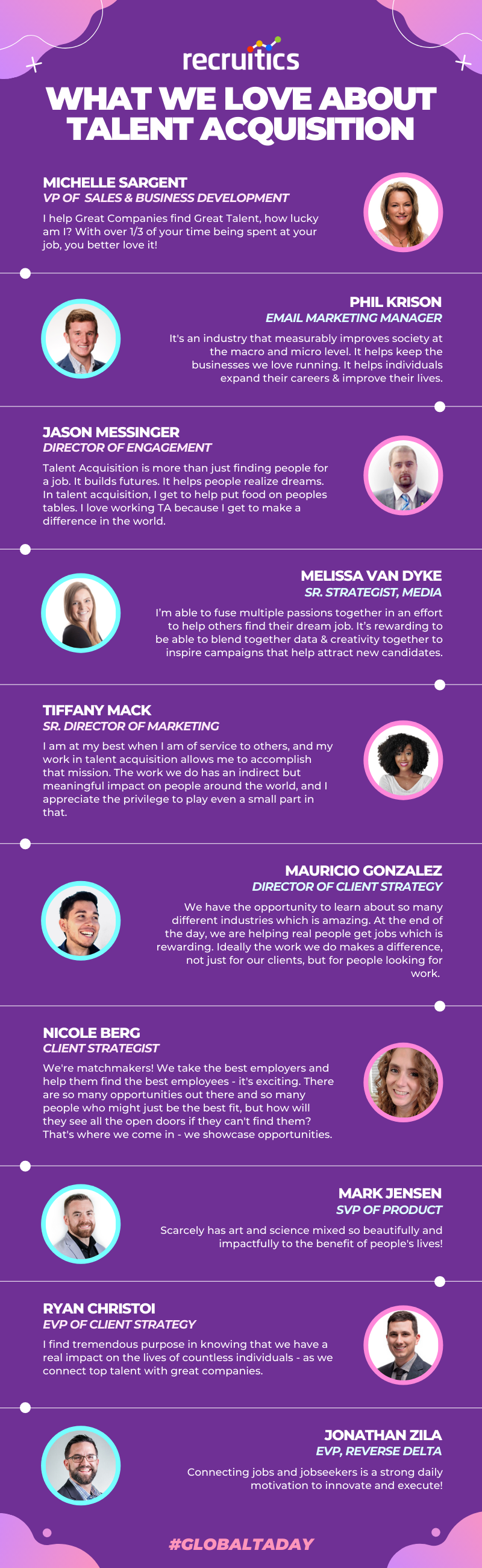 recruitics

WHAT WE LOVE ABOUT TALENT ACQUISITION

MICHELLE SARGENT
VP OF SALES & BUSINESS DEVELOPMENT
I help Great Companies find Great Talent, how lucky am I? With over 1/3 of your time being spent at your job, you better love it!

PHIL KRISON
EMAIL MARKETING MANAGER
It's an industry that measurably improves society at the macro and micro level. It helps keep the businesses we love running. It helps individuals expand their careers & improve their lives.

JASON MESSINGER
DIRECTOR OF ENGAGEMENT
Talent Acquisition is more than just finding people for a job. It builds futures. It helps people realize dreams. In talent acquisition, I get to help put food on peoples tables. I love working TA because I get to make a difference in the world.

MELISSA VAN DYKE
SR. STRATEGIST, MEDIA
I'm able to fuse multiple passions together in an effort to help others find their dream job. It's rewarding to be able to blend together data & creativity together to inspire campaigns that help attract new candidates.

TIFFANY MACK
SR. DIRECTOR OF MARKETING
I am at my best when I am of service to others, and my work in talent acquisition allows me to accomplish that mission. The work we do has an indirect but meaningful impact on people around the world, and I appreciate the privilege to play even a small part in that.

MAURICIO GONZALEZ
DIRECTOR OF CLIENT STRATEGY
We have the opportunity to learn about so many different industries which is amazing. At the end of the day, we are helping real people get jobs which is rewarding. Ideally the work we do makes a difference, not just for our clients, but for people looking for work.

NICOLE BERG
CLIENT STRATEGIST
We're matchmakers! We take the best employers and help them find the best employees - it's exciting. There are so many opportunities out there and so many people who might just be the best fit, but how will they see all the open doors if they can't find them? That's where we come in - we showcase opportunities.

MARK JENSEN
SVP OF PRODUCT
Scarcely has art and science mixed so beautifully and impactfully to the benefit of people's lives!

RYAN CHRISTOI
EVP OF CLIENT STRATEGY
I find tremendous purpose in knowing that we have a real impact on the lives of countless individuals - as we connect top talent with great companies.

JONATHAN ZILA
EVP, REVERSE DELTA
Connecting jobs and jobseekers is a strong daily motivation to innovate and execute!

#GLOBALTADAY